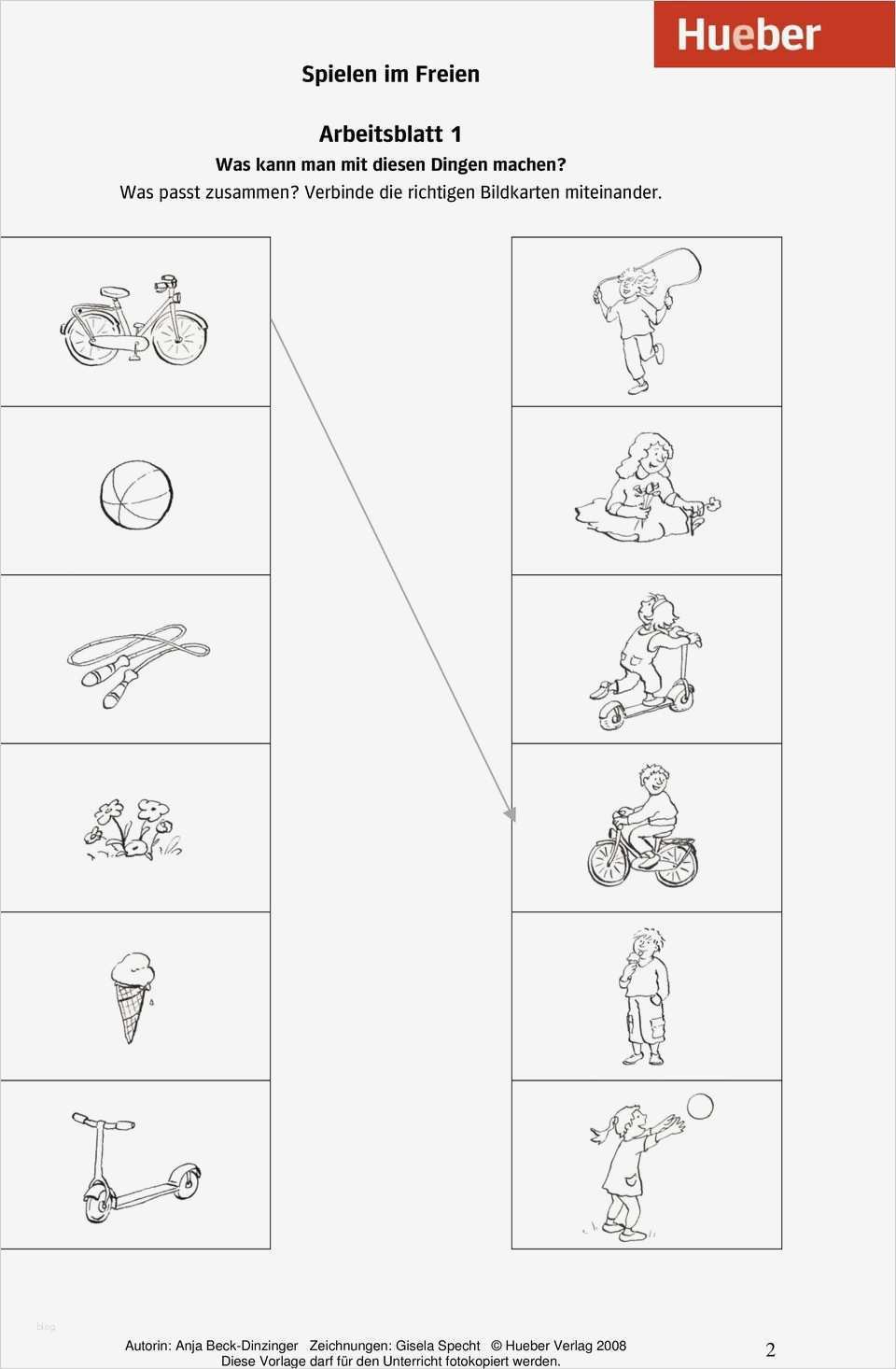 Hueber

Spielen im Freien

Arbeitsblatt 1
Was kann man mit diesen Dingen machen?
Was passt zusammen? Verbinde die richtigen Bildkarten miteinander.

blog

Autorin: Anja Beck-Dinzinger Zeichnungen: Gisela Specht © Hueber Verlag 2008
Diese Vorlage darf für den Unterricht fotokopiert werden.

2