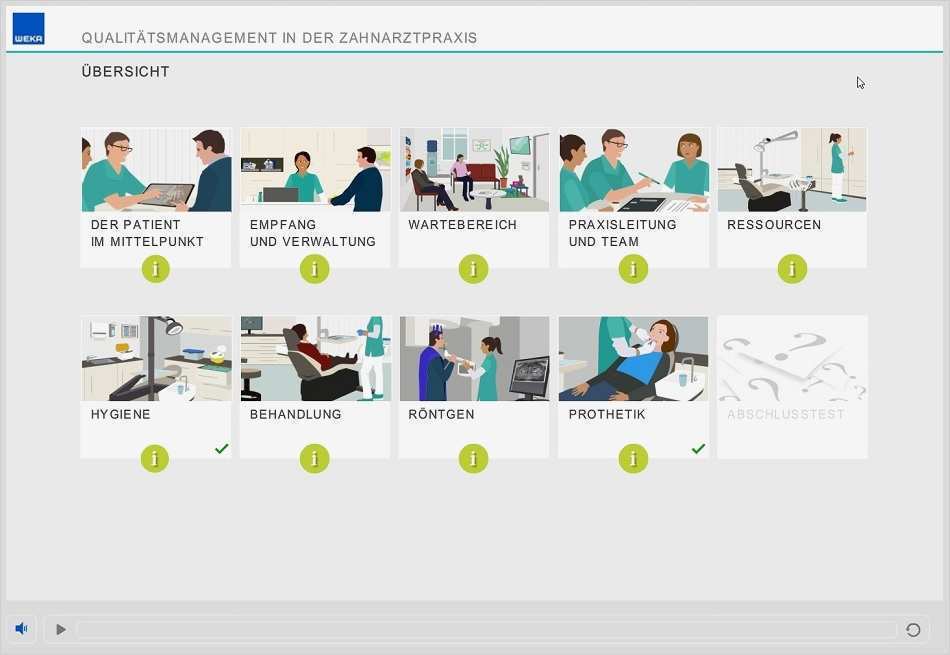 WEKA

QUALITÄTSMANAGEMENT IN DER ZAHNARZTPRAXIS

ÜBERSICHT

DER PATIENT IM MITTELPUNKT

i

EMPFANG UND VERWALTUNG

i

WARTEBEREICH

i

PRAXISLEITUNG UND TEAM

i

RESSOURCEN

i

HYGIENE

i

BEHANDLUNG

i

RÖNTGEN

i

PROTHETIK

i

ABSCHLUSSTEST