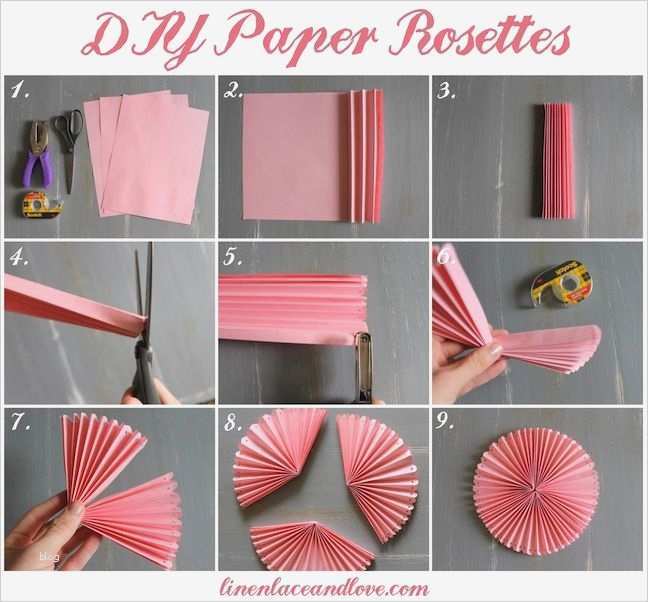 DIY Paper Rosettes

1.

2.

3.

4.

5.

6.

7.

8.

9.

blog

linenlaceandlove.com