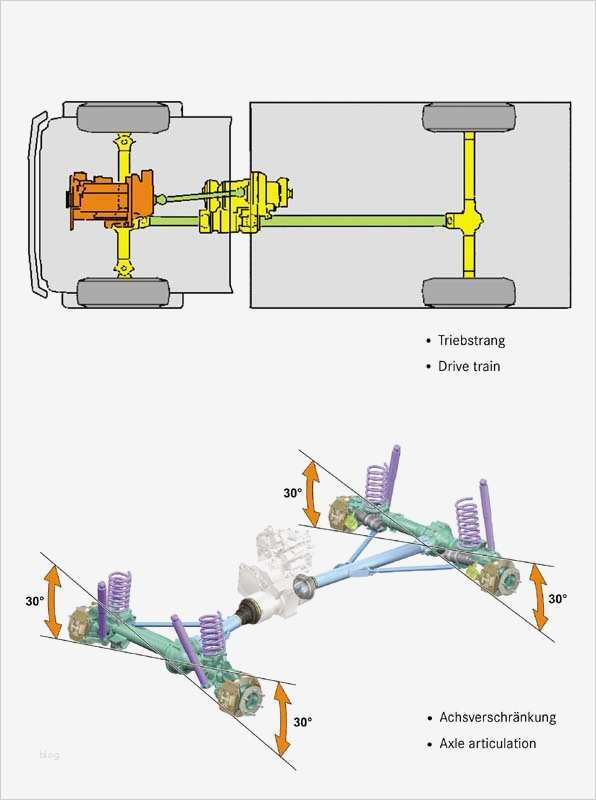 • Triebstrang
• Drive train

30°

30°

30°

30°

• Achsverschränkung
• Axle articulation

blog