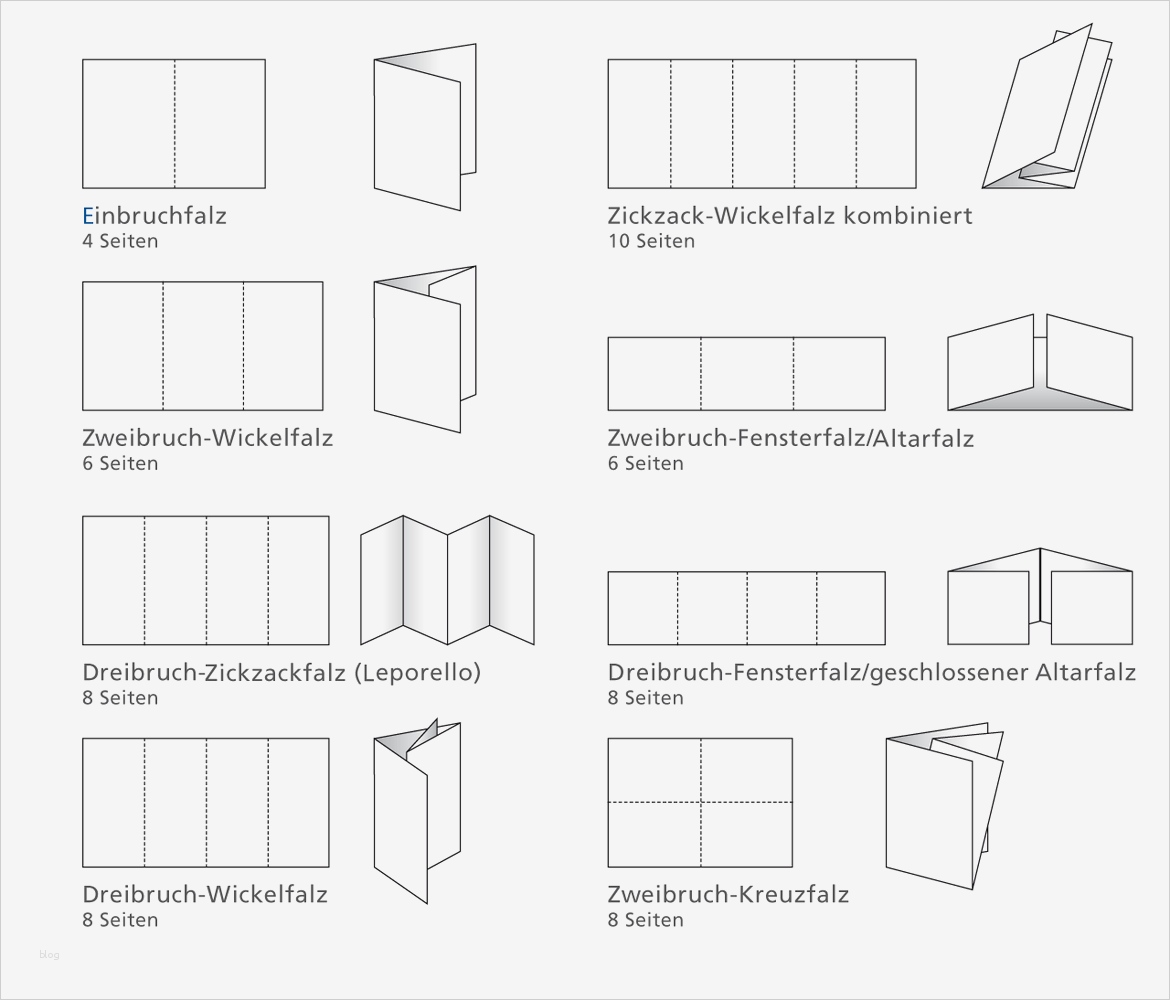 Einbruchfalz
4 Seiten

Zweibruch-Wickelfalz
6 Seiten

Dreibruch-Zickzackfalz (Leporello)
8 Seiten

Dreibruch-Wickelfalz
8 Seiten

Zickzack-Wickelfalz kombiniert
10 Seiten

Zweibruch-Fensterfalz/Altarfalz
6 Seiten

Dreibruch-Fensterfalz/geschlossener Altarfalz
8 Seiten

Zweibruch-Kreuzfalz
8 Seiten

blog