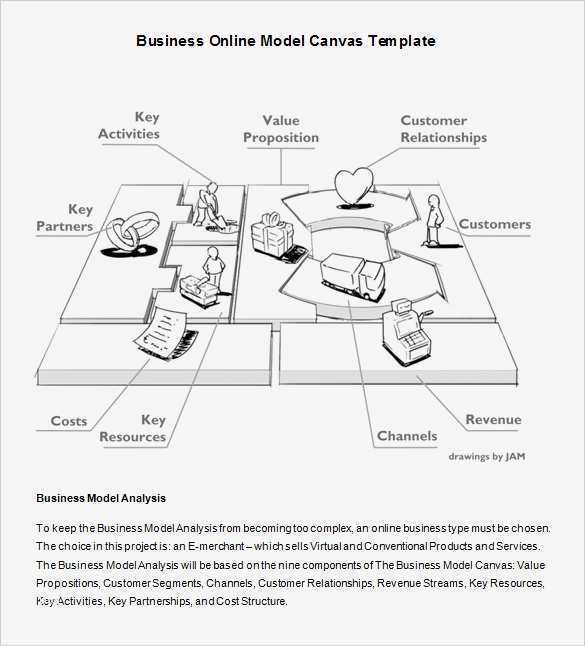 Business Online Model Canvas Template

Key Activities

Value Proposition

Customer Relationships

Key Partners

Customers

Costs

Key Resources

Channels

Revenue

drawings by JAM

Business Model Analysis

To keep the Business Model Analysis from becoming too complex, an online business type must be chosen. The choice in this project is: an E-merchant – which sells Virtual and Conventional Products and Services.

The Business Model Analysis will be based on the nine components of The Business Model Canvas: Value Propositions, Customer Segments, Channels, Customer Relationships, Revenue Streams, Key Resources, Key Activities, Key Partnerships, and Cost Structure.