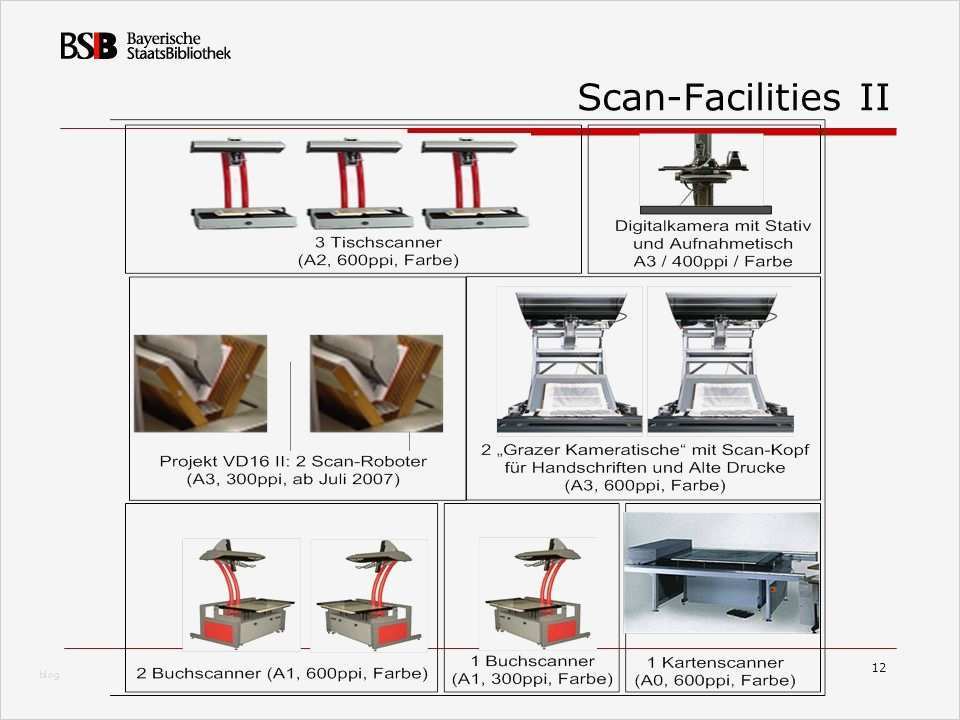 BSB Bayerische StaatsBibliothek

Scan-Facilities II

3 Tischscanner
(A2, 600ppi, Farbe)

Digitalkamera mit Stativ
und Aufnahmetisch
A3 / 400ppi / Farbe

Projekt VD16 II: 2 Scan-Roboter
(A3, 300ppi, ab Juli 2007)

2 „Grazer Kameratische“ mit Scan-Kopf
für Handschriften und Alte Drucke
(A3, 600ppi, Farbe)

2 Buchscanner (A1, 600ppi, Farbe)

1 Buchscanner
(A1, 300ppi, Farbe)

1 Kartenscanner
(A0, 600ppi, Farbe)

12