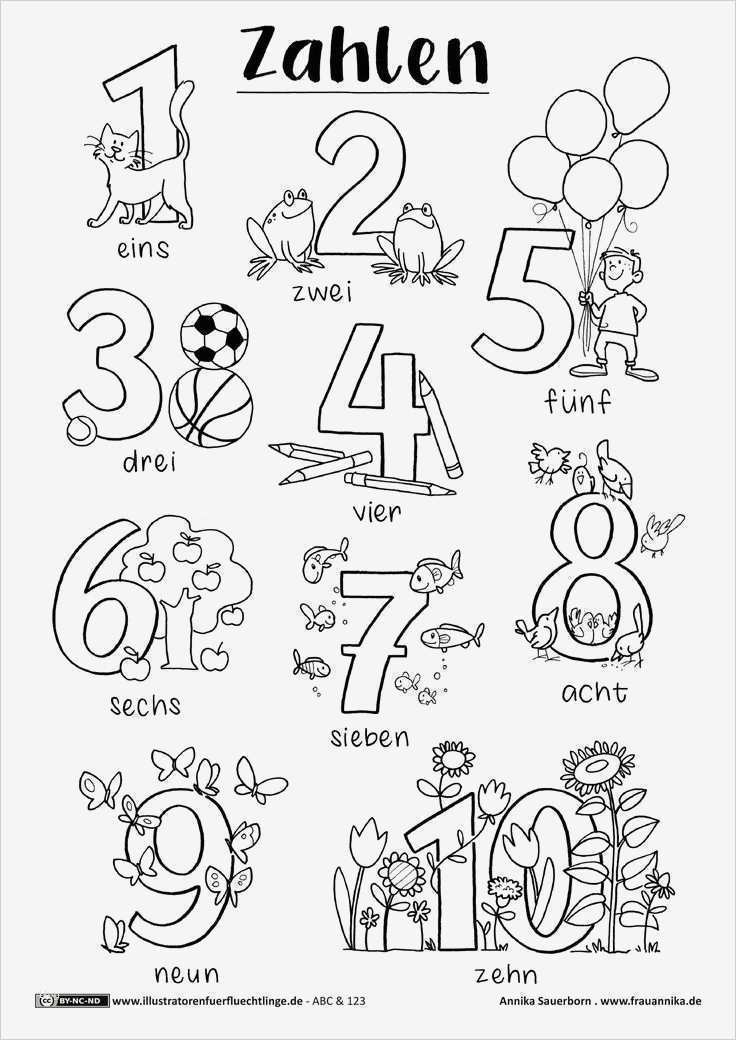 Zahlen

1
eins

2
zwei

5
fünf

3
drei

4
vier

6
sechs

7
sieben

8
acht

9
neun

10
zehn

cc BY-NC-ND www.illustratorenfuerfluechtlinge.de - ABC & 123

Annika Sauerborn . www.frauannika.de