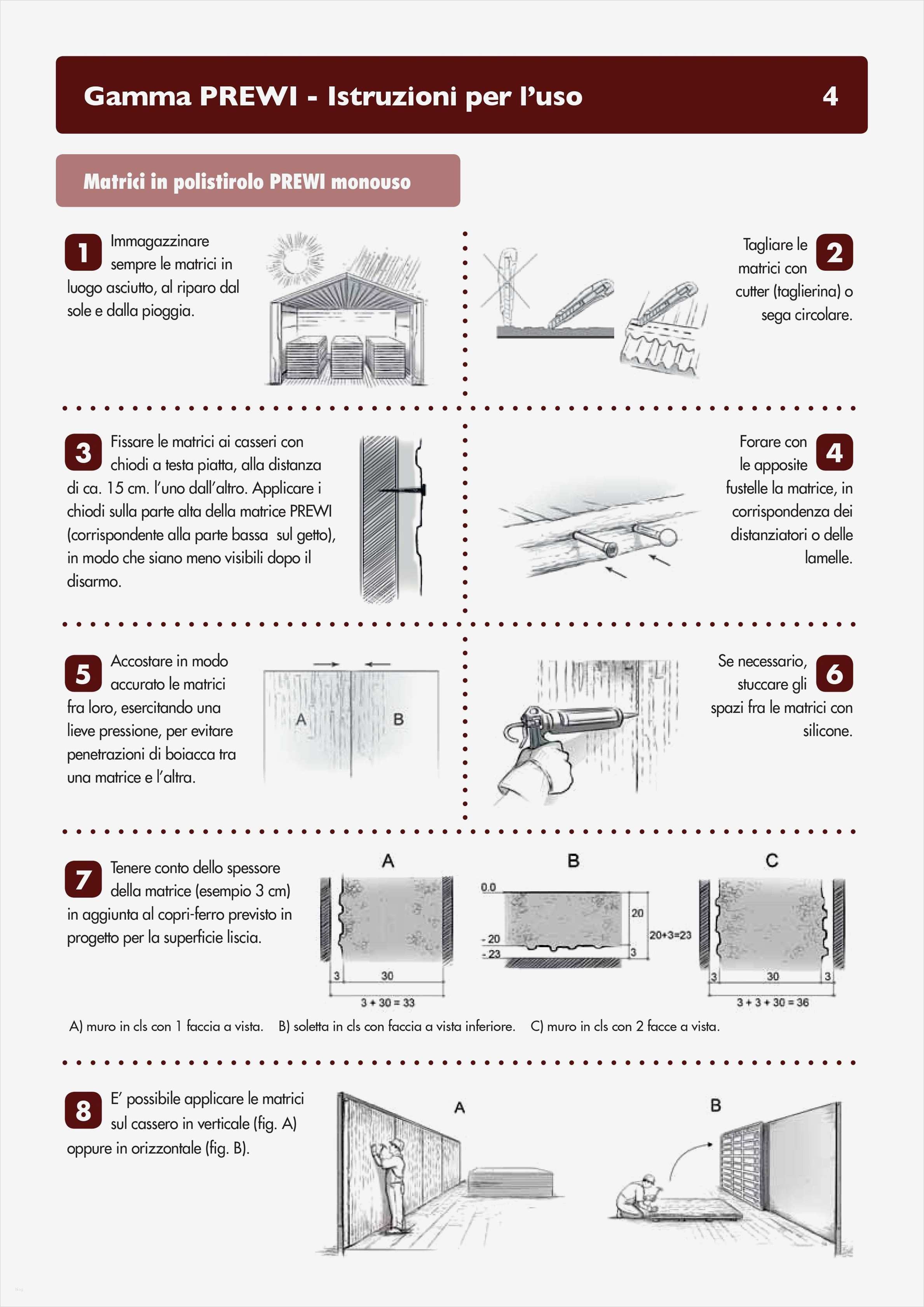 Gamma PREWI - Istruzioni per l'uso 4

Matrici in polistirolo PREWI monouso

1 Immagazzinare sempre le matrici in luogo asciutto, al riparo dal sole e dalla pioggia.

2 Tagliare le matrici con cutter (taglierina) o sega circolare.

3 Fissare le matrici ai casseri con chiodi a testa piatta, alla distanza di ca. 15 cm. l'uno dall'altro. Applicare i chiodi sulla parte alta della matrice PREWI (corrispondente alla parte bassa sul getto), in modo che siano meno visibili dopo il disarmo.

4 Forare con le apposite fustelle la matrice, in corrispondenza dei distanziatori o delle lamelle.

5 Accostare in modo accurato le matrici fra loro, esercitando una lieve pressione, per evitare penetrazioni di boiacca tra una matrice e l'altra.

A B

6 Se necessario, stuccare gli spazi fra le matrici con silicone.

7 Tenere conto dello spessore della matrice (esempio 3 cm) in aggiunta al copri-ferro previsto in progetto per la superficie liscia.

A
3 30
3 + 30 = 33

B
0.0
- 20
- 23
20
3
20+3=23

C
3 30 3
3 + 3 + 30 = 36

A) muro in cls con 1 faccia a vista. B) soletta in cls con faccia a vista inferiore. C) muro in cls con 2 facce a vista.

8 E' possibile applicare le matrici sul cassero in verticale (fig. A) oppure in orizzontale (fig. B).

A

B