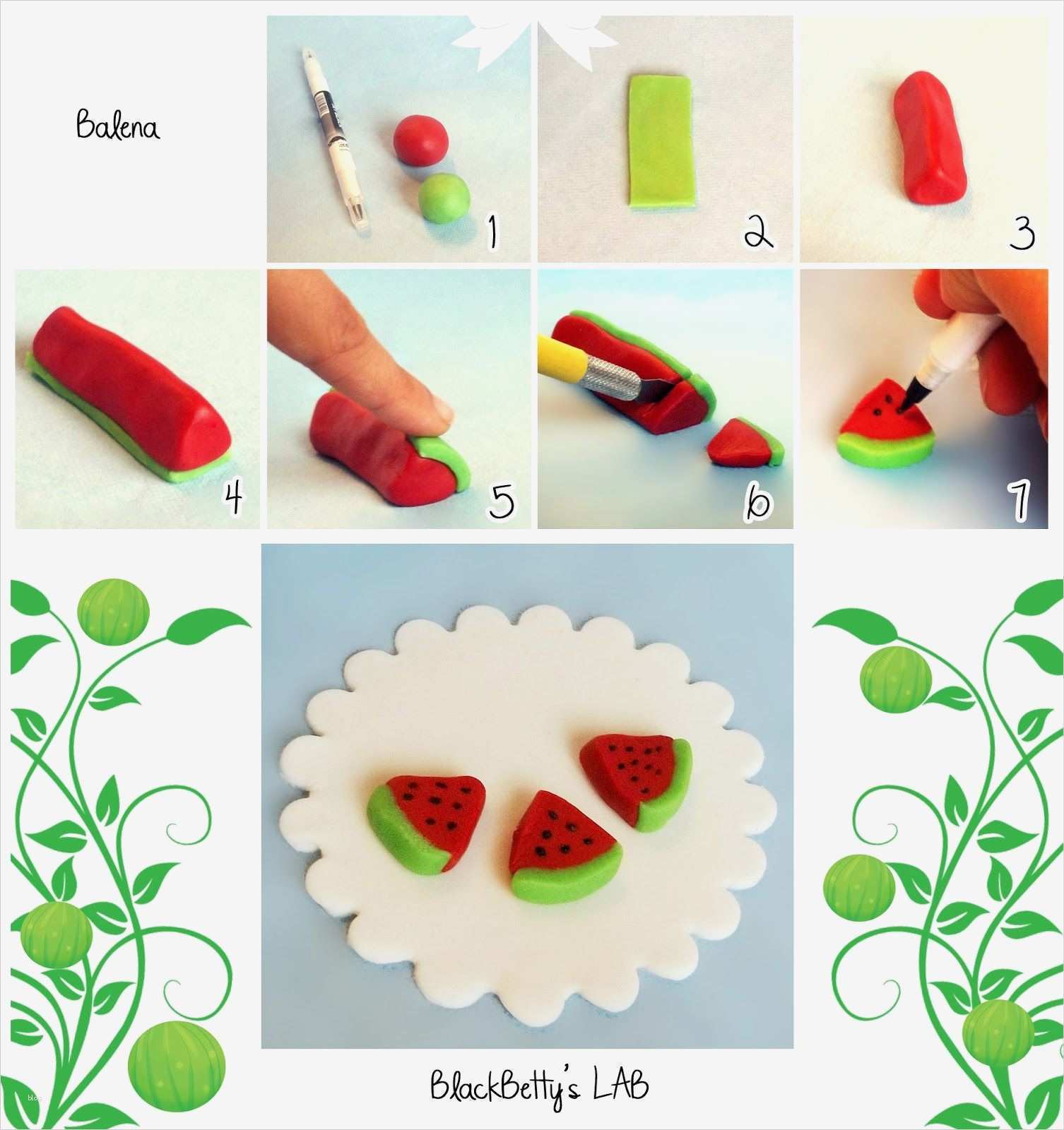 Balena

1

2

3

4

5

6

7

BlackBetty's LAB