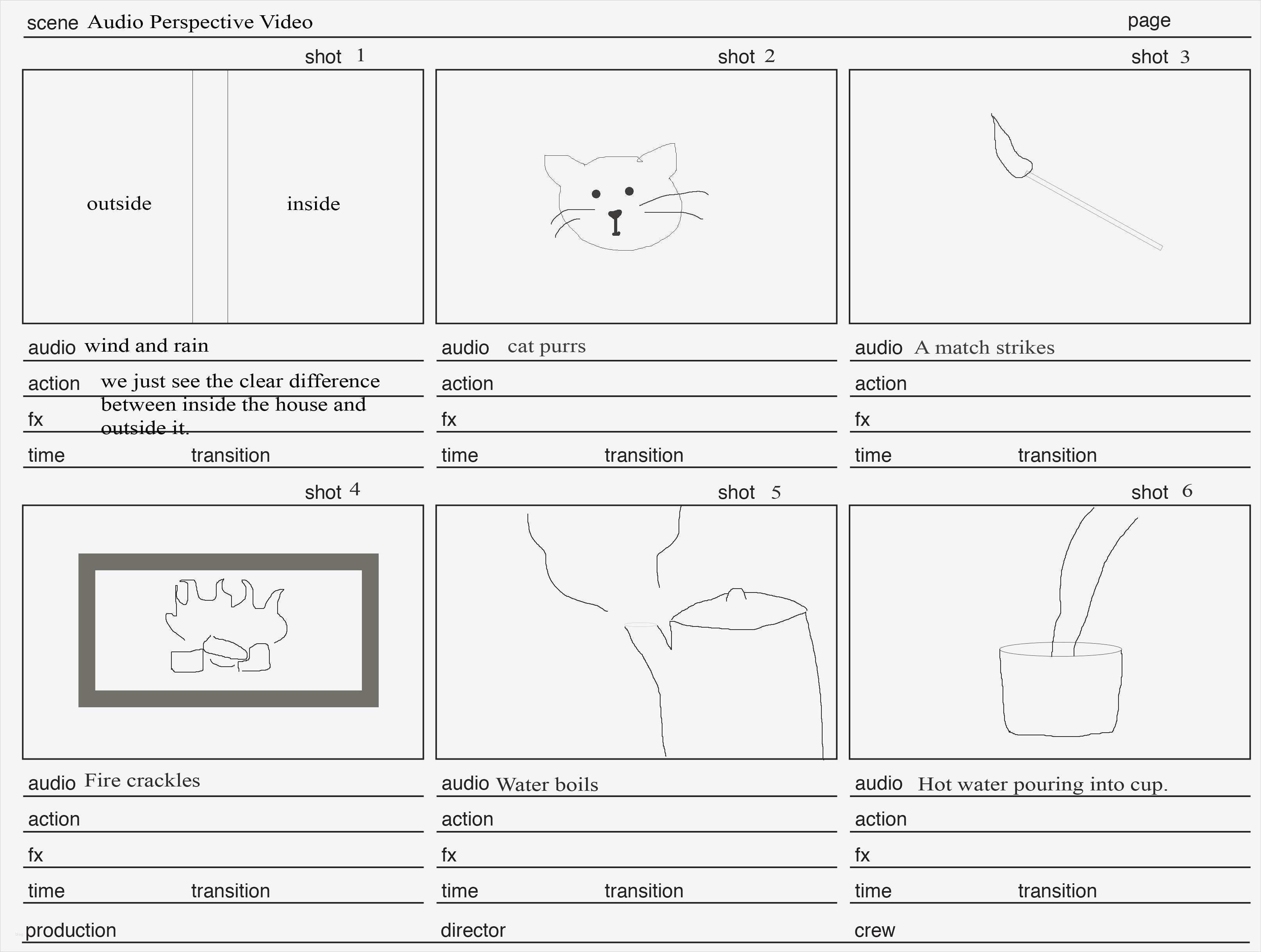 scene Audio Perspective Video page

shot 1

outside inside

audio wind and rain
action we just see the clear difference between inside the house and outside it.
fx
time transition

shot 2

audio cat purrs
action
fx
time transition

shot 3

audio A match strikes
action
fx
time transition

shot 4

audio Fire crackles
action
fx
time transition

shot 5

audio Water boils
action
fx
time transition

shot 6

audio Hot water pouring into cup.
action
fx
time transition

production director crew