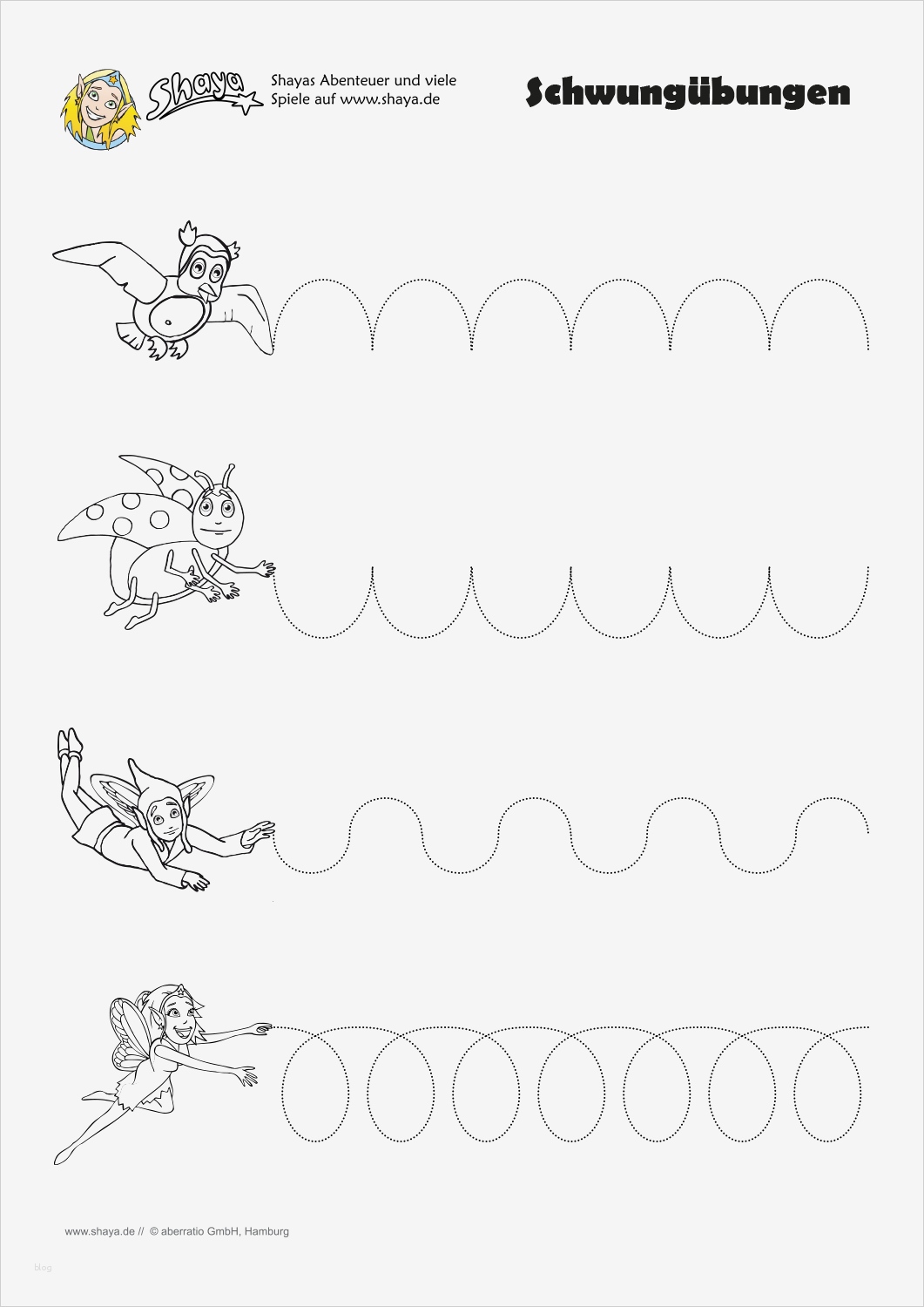 Shaya

Shayas Abenteuer und viele Spiele auf www.shaya.de

Schwungübungen

www.shaya.de // © aberratio GmbH, Hamburg

blog