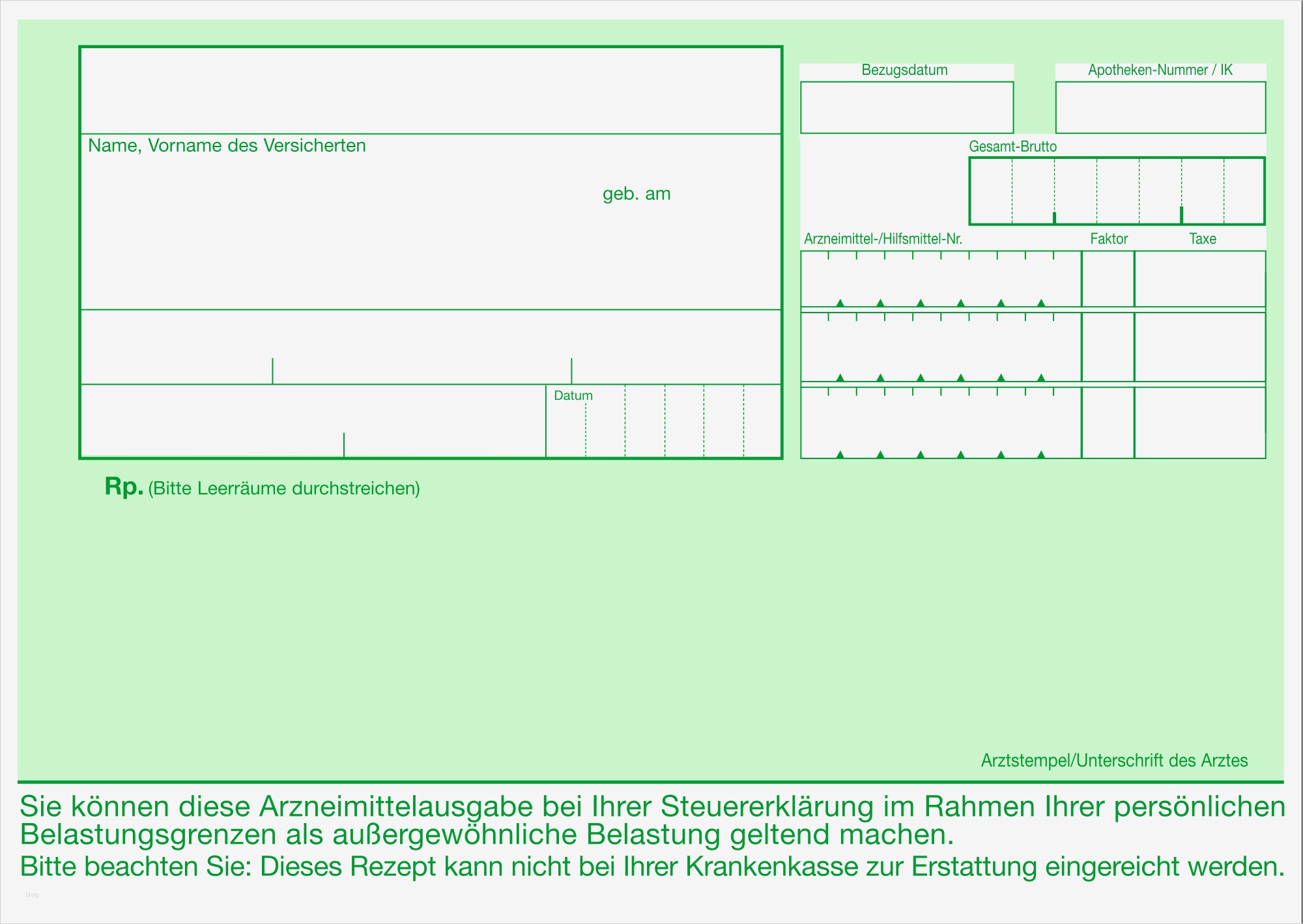 Name, Vorname des Versicherten

geb. am

Datum

Bezugsdatum

Apotheken-Nummer / IK

Gesamt-Brutto

Arzneimittel-/Hilfsmittel-Nr.

Faktor

Taxe

Rp. (Bitte Leerräume durchstreichen)

Arztstempel/Unterschrift des Arztes

Sie können diese Arzneimittelausgabe bei Ihrer Steuererklärung im Rahmen Ihrer persönlichen Belastungsgrenzen als außergewöhnliche Belastung geltend machen.

Bitte beachten Sie: Dieses Rezept kann nicht bei Ihrer Krankenkasse zur Erstattung eingereicht werden.

blog