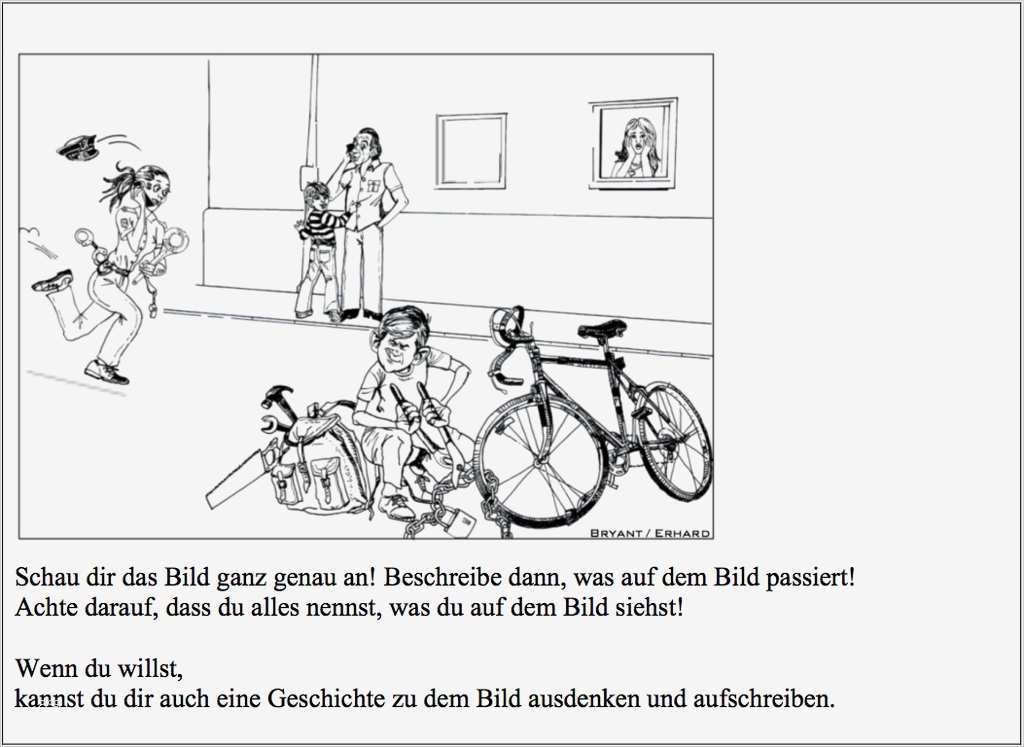 BRYANT / ERHARD

Schau dir das Bild ganz genau an! Beschreibe dann, was auf dem Bild passiert! Achte darauf, dass du alles nennst, was du auf dem Bild siehst!

Wenn du willst,
kannst du dir auch eine Geschichte zu dem Bild ausdenken und aufschreiben.