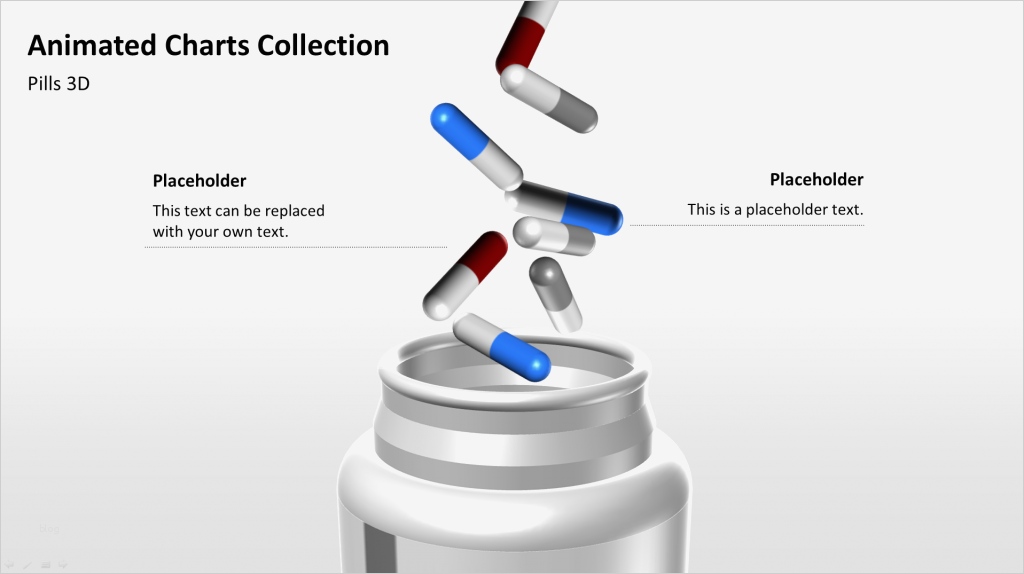 Animated Charts Collection

Pills 3D

Placeholder

This text can be replaced with your own text.

Placeholder

This is a placeholder text.