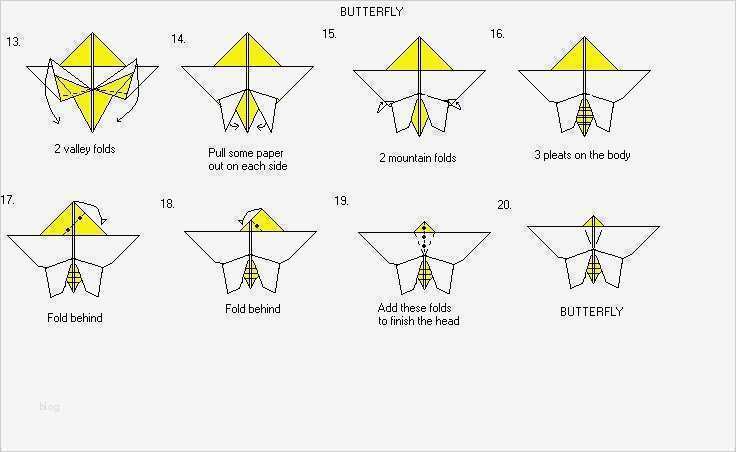 BUTTERFLY

13.

2 valley folds

14.

Pull some paper out on each side

15.

2 mountain folds

16.

3 pleats on the body

17.

Fold behind

18.

Fold behind

19.

Add these folds to finish the head

20.

BUTTERFLY

blog