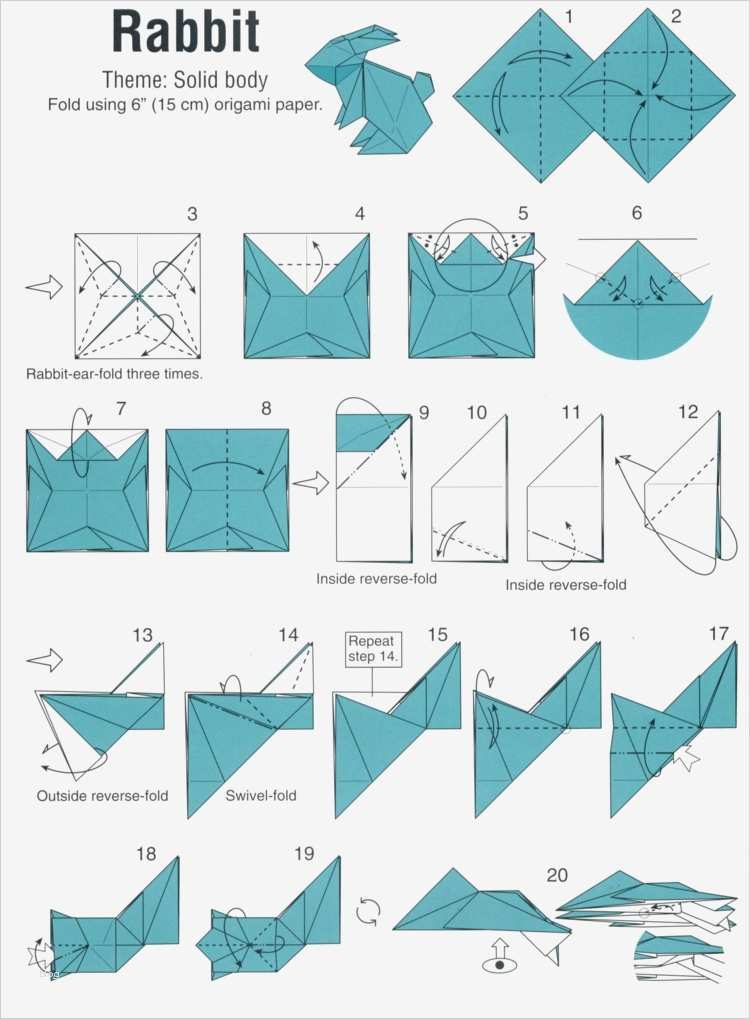 Rabbit

Theme: Solid body

Fold using 6" (15 cm) origami paper.

1 2

3 4 5 6

Rabbit-ear-fold three times.

7 8 9 10 11 12

Inside reverse-fold

Inside reverse-fold

13 14 15 16 17

Repeat step 14.

Outside reverse-fold

Swivel-fold

18 19 20