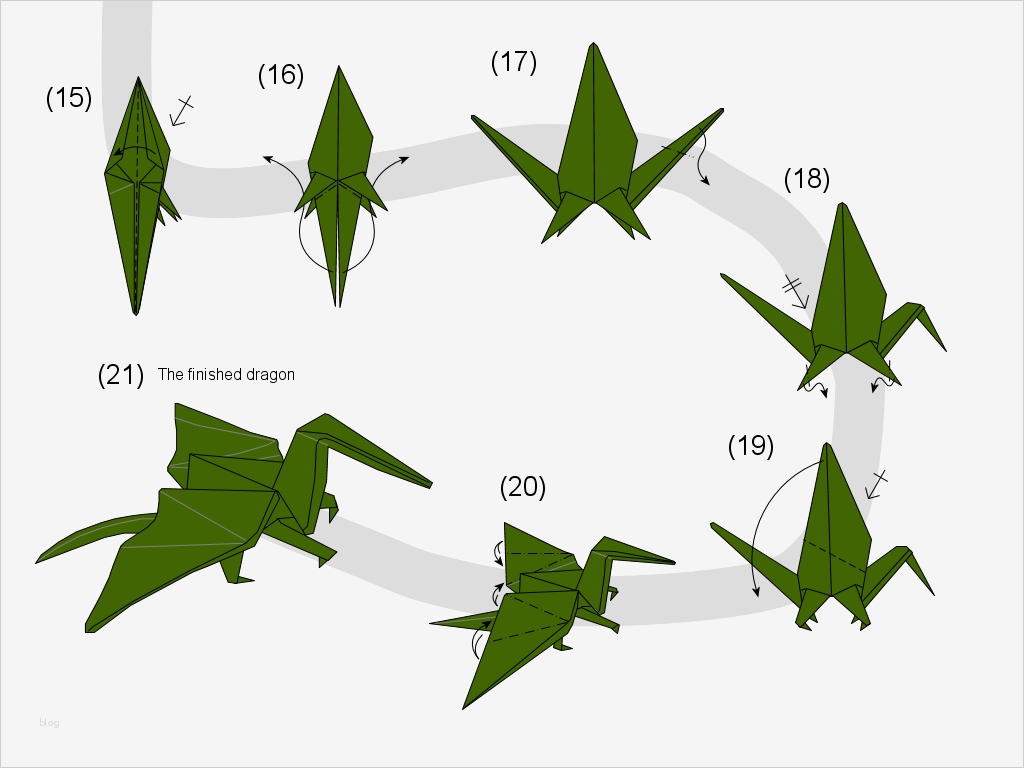 (15)

(16)

(17)

(18)

(19)

(20)

(21) The finished dragon

blog