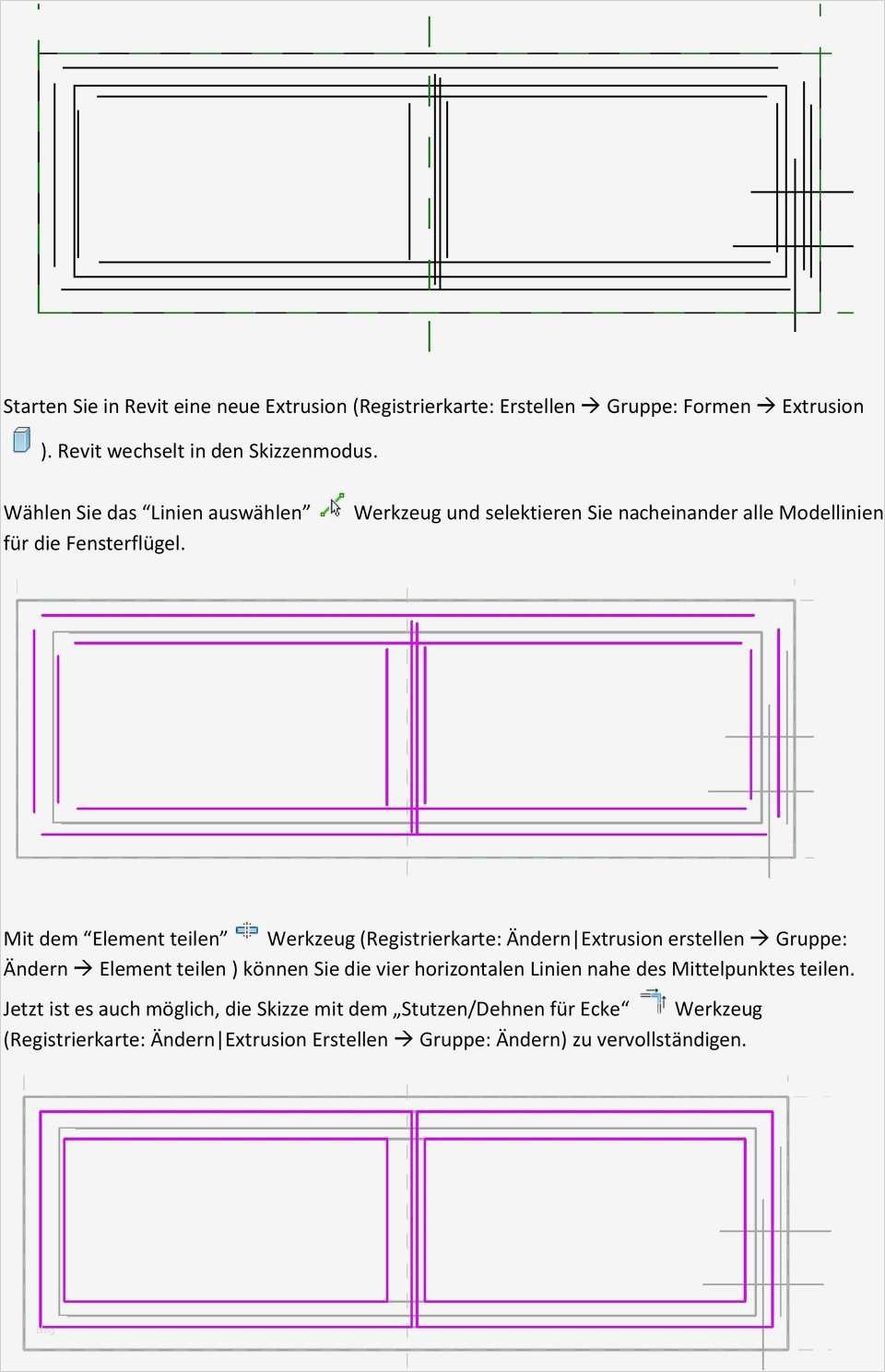 Starten Sie in Revit eine neue Extrusion (Registrierkarte: Erstellen → Gruppe: Formen → Extrusion ). Revit wechselt in den Skizzenmodus.

Wählen Sie das “Linien auswählen” Werkzeug und selektieren Sie nacheinander alle Modellinien für die Fensterflügel.

Mit dem “Element teilen” Werkzeug (Registrierkarte: Ändern|Extrusion erstellen → Gruppe: Ändern → Element teilen ) können Sie die vier horizontalen Linien nahe des Mittelpunktes teilen.

Jetzt ist es auch möglich, die Skizze mit dem „Stutzen/Dehnen für Ecke“ Werkzeug (Registrierkarte: Ändern|Extrusion Erstellen → Gruppe: Ändern) zu vervollständigen.