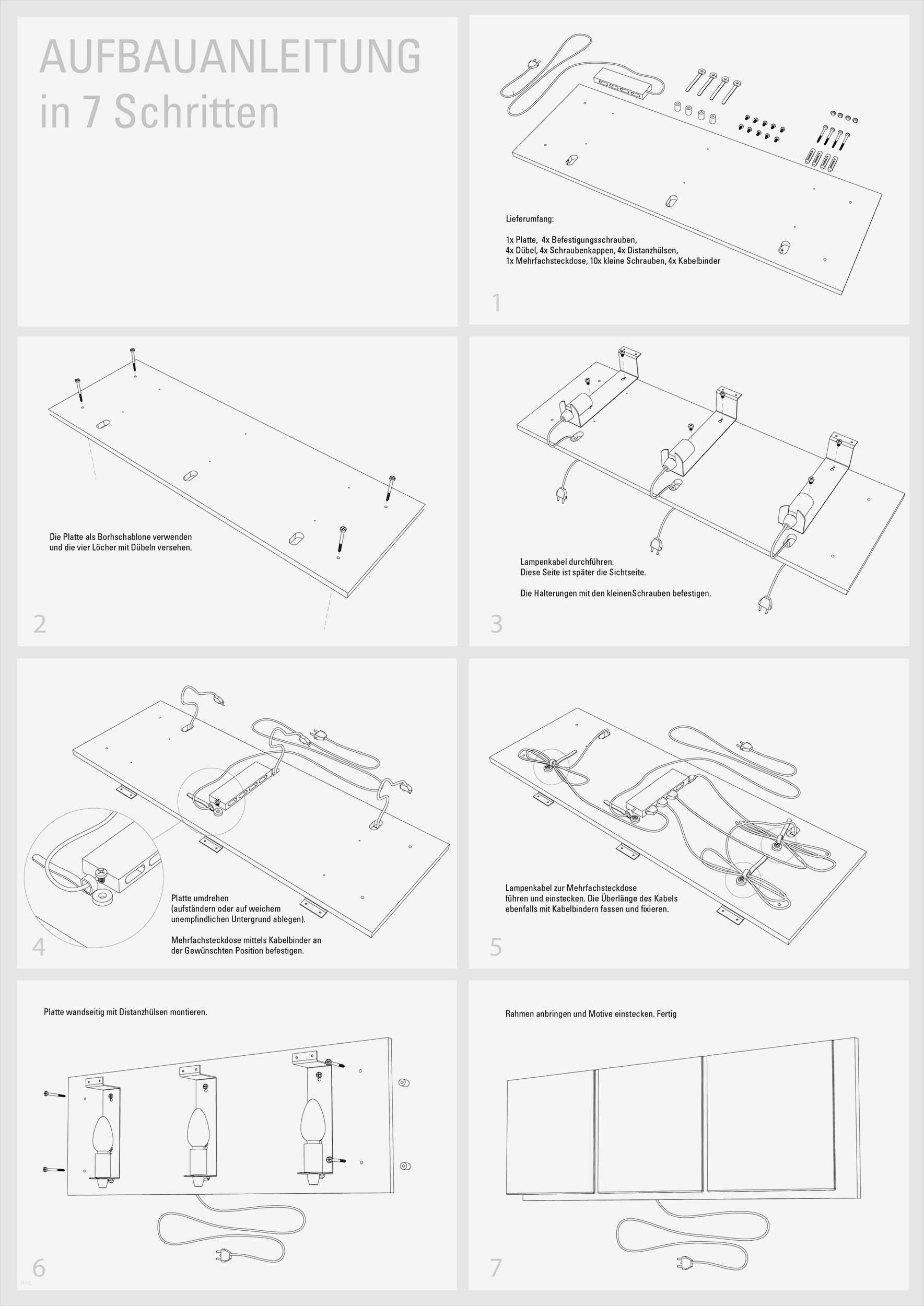 AUFBAUANLEITUNG
in 7 Schritten

Lieferumfang:

1x Platte, 4x Befestigungsschrauben,
4x Dübel, 4x Schraubenkappen, 4x Distanzhülsen,
1x Mehrfachsteckdose, 10x kleine Schrauben, 4x Kabelbinder

1

Die Platte als Borhschablone verwenden
und die vier Löcher mit Dübeln versehen.

2

Lampenkabel durchführen.
Diese Seite ist später die Sichtseite.

Die Halterungen mit den kleinenSchrauben befestigen.

3

Platte umdrehen
(aufständern oder auf weichem
unempfindlichen Untergrund ablegen).

Mehrfachsteckdose mittels Kabelbinder an
der Gewünschten Position befestigen.

4

Lampenkabel zur Mehrfachsteckdose
führen und einstecken. Die Überlänge des Kabels
ebenfalls mit Kabelbindern fassen und fixieren.

5

Platte wandseitig mit Distanzhülsen montieren.

6

Rahmen anbringen und Motive einstecken. Fertig

7