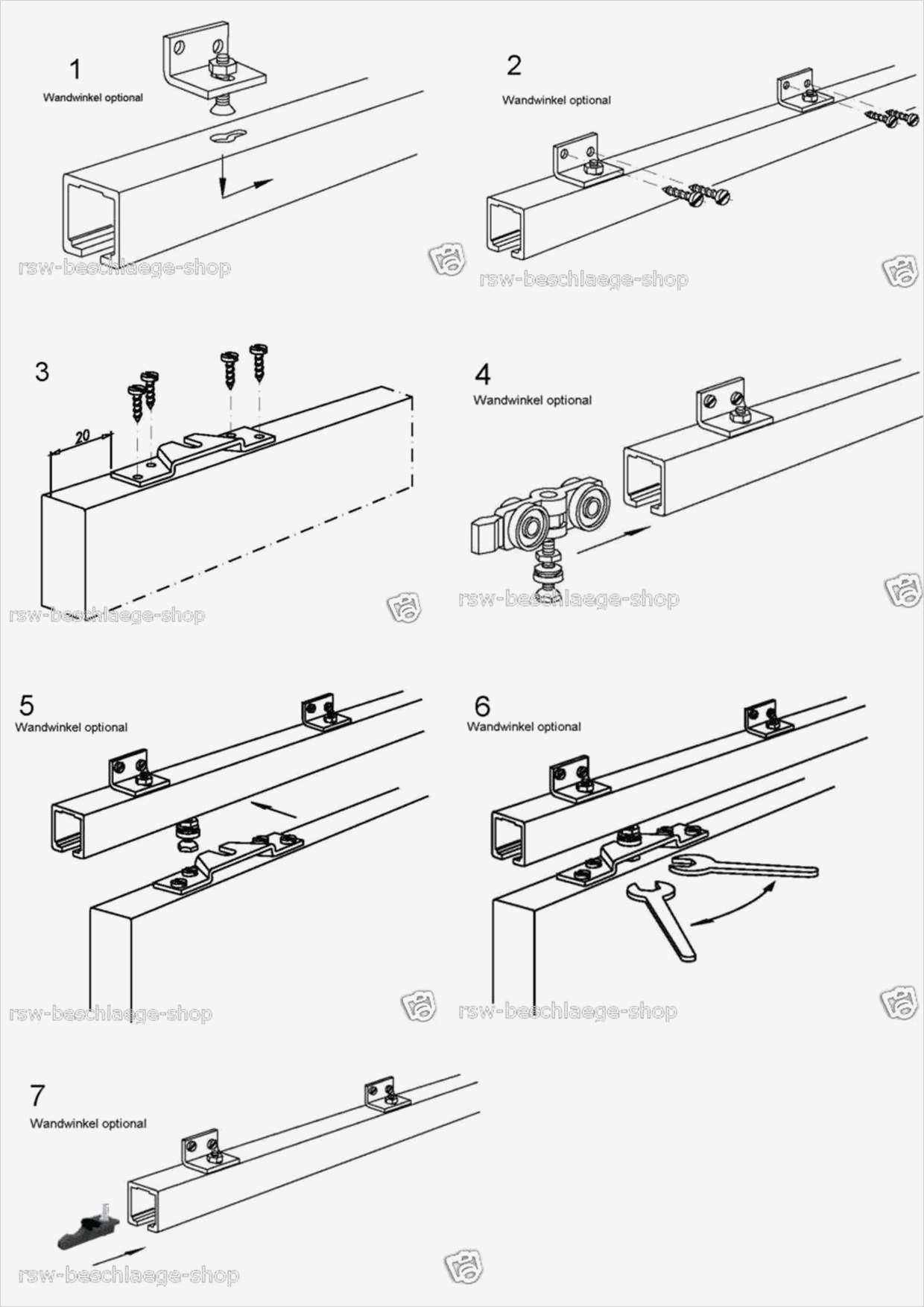 1
Wandwinkel optional

rsw-beschlaege-shop

2
Wandwinkel optional

rsw-beschlaege-shop

3

20

rsw-beschlaege-shop

4
Wandwinkel optional

rsw-beschlaege-shop

5
Wandwinkel optional

rsw-beschlaege-shop

6
Wandwinkel optional

rsw-beschlaege-shop

7
Wandwinkel optional

rsw-beschlaege-shop