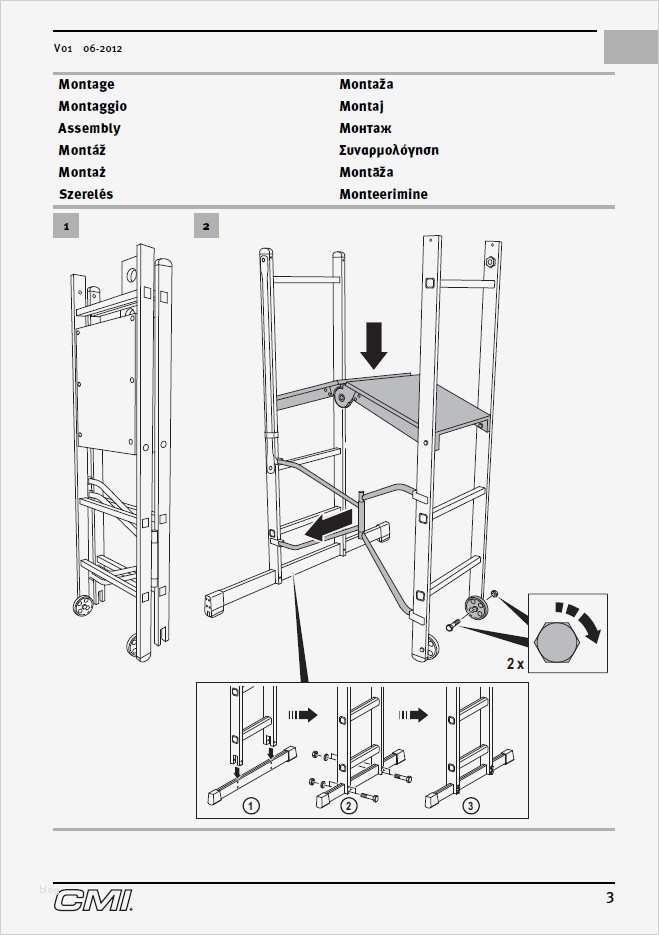 V01 06-2012

Montage
Montaggio
Assembly
Montáž
Montaż
Szerelés

Montaža
Montaj
Монтаж
Συναρμολόγηση
Montāža
Monteerimine

1

2

2 x

1

2

3

CMI

3