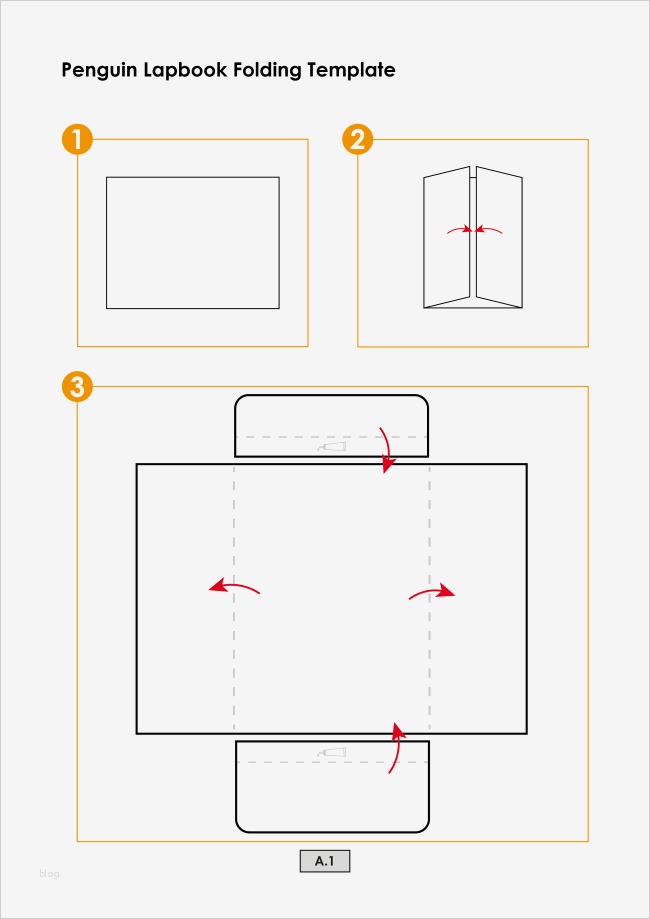 Penguin Lapbook Folding Template

1

2

3

A.1

blog