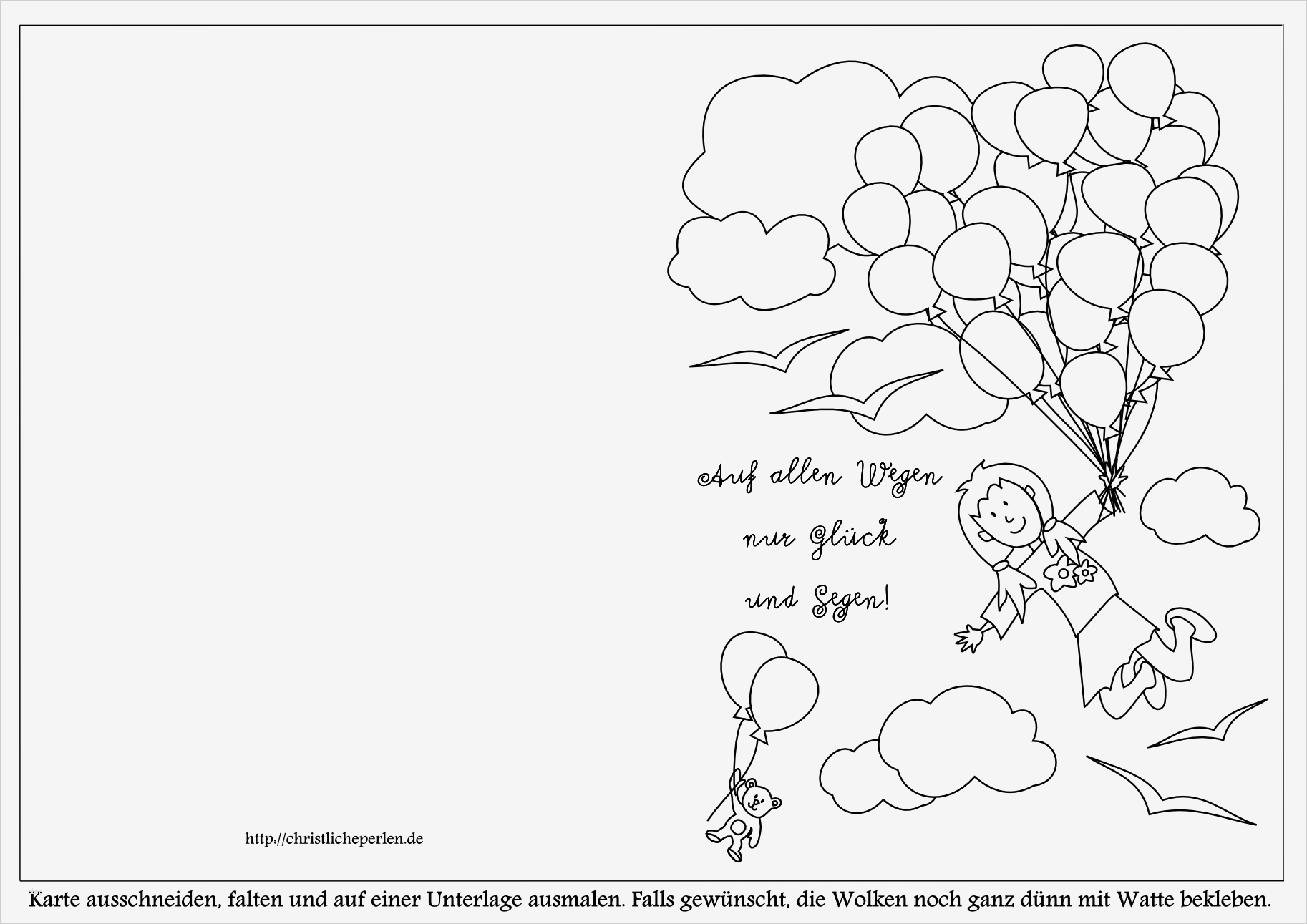 Auf allen Wegen
nur Glück
und Segen!

http://christlicheperlen.de

Karte ausschneiden, falten und auf einer Unterlage ausmalen. Falls gewünscht, die Wolken noch ganz dünn mit Watte bekleben.