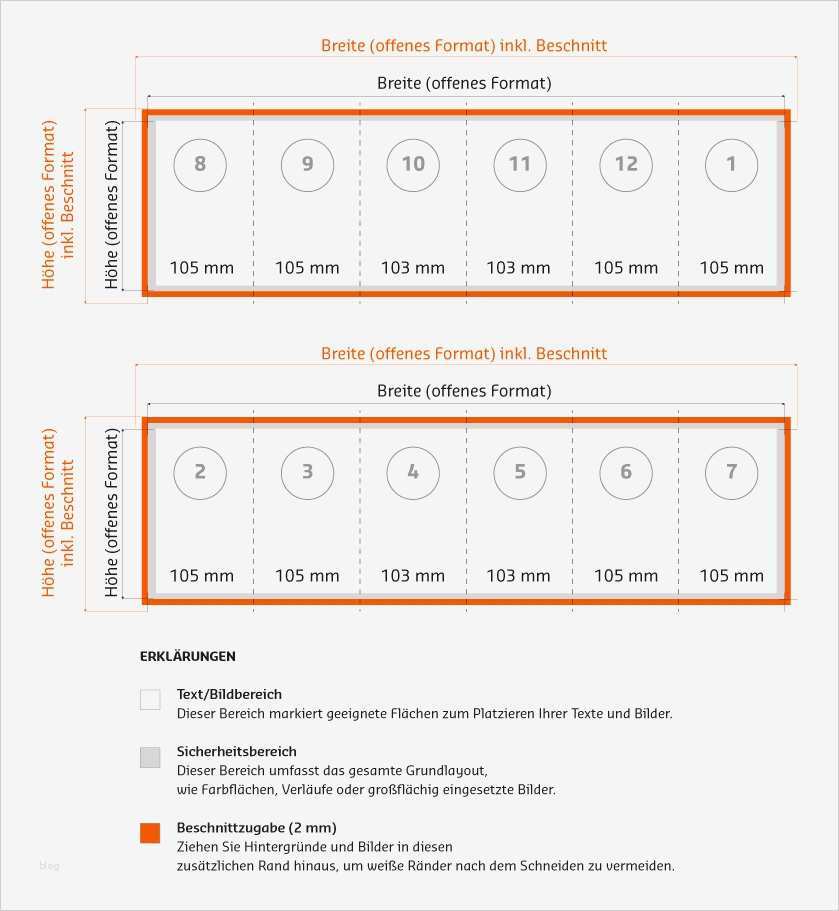 Breite (offenes Format) inkl. Beschnitt

Breite (offenes Format)

Höhe (offenes Format) inkl. Beschnitt

Höhe (offenes Format)

8 9 10 11 12 1

105 mm 105 mm 103 mm 103 mm 105 mm 105 mm

Breite (offenes Format) inkl. Beschnitt

Breite (offenes Format)

Höhe (offenes Format) inkl. Beschnitt

Höhe (offenes Format)

2 3 4 5 6 7

105 mm 105 mm 103 mm 103 mm 105 mm 105 mm

ERKLÄRUNGEN

Text/Bildbereich
Dieser Bereich markiert geeignete Flächen zum Platzieren Ihrer Texte und Bilder.

Sicherheitsbereich
Dieser Bereich umfasst das gesamte Grundlayout, wie Farbflächen, Verläufe oder großflächig eingesetzte Bilder.

Beschnittzugabe (2 mm)
Ziehen Sie Hintergründe und Bilder in diesen zusätzlichen Rand hinaus, um weiße Ränder nach dem Schneiden zu vermeiden.

blog