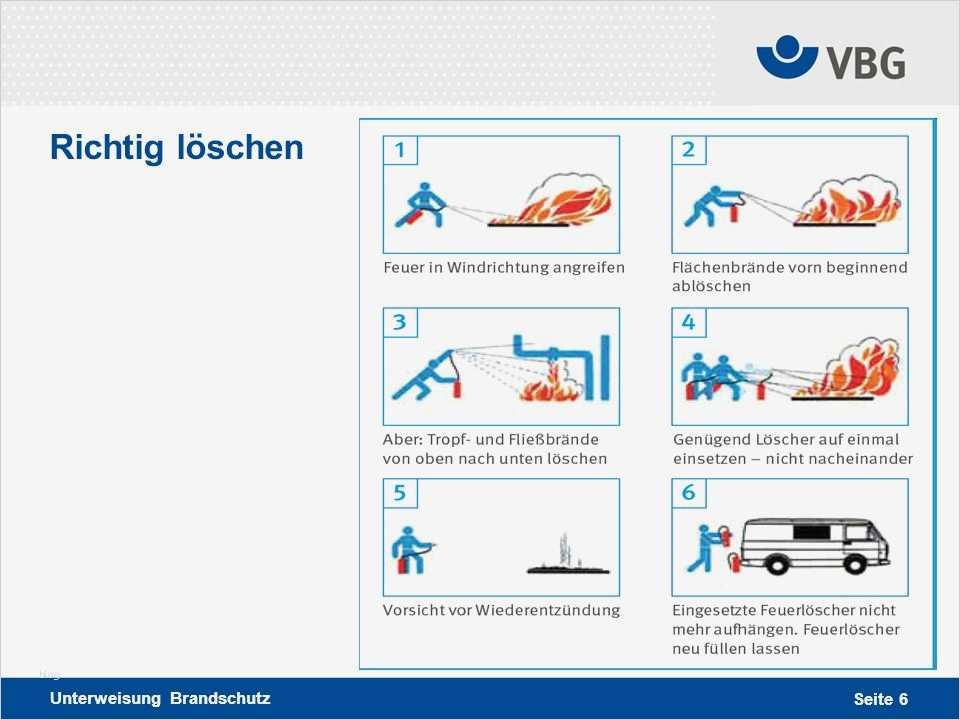 VBG

Richtig löschen

1

Feuer in Windrichtung angreifen

2

Flächenbrände vorn beginnend ablöschen

3

Aber: Tropf- und Fließbrände von oben nach unten löschen

4

Genügend Löscher auf einmal einsetzen – nicht nacheinander

5

Vorsicht vor Wiederentzündung

6

Eingesetzte Feuerlöscher nicht mehr aufhängen. Feuerlöscher neu füllen lassen

Unterweisung Brandschutz

Seite 6