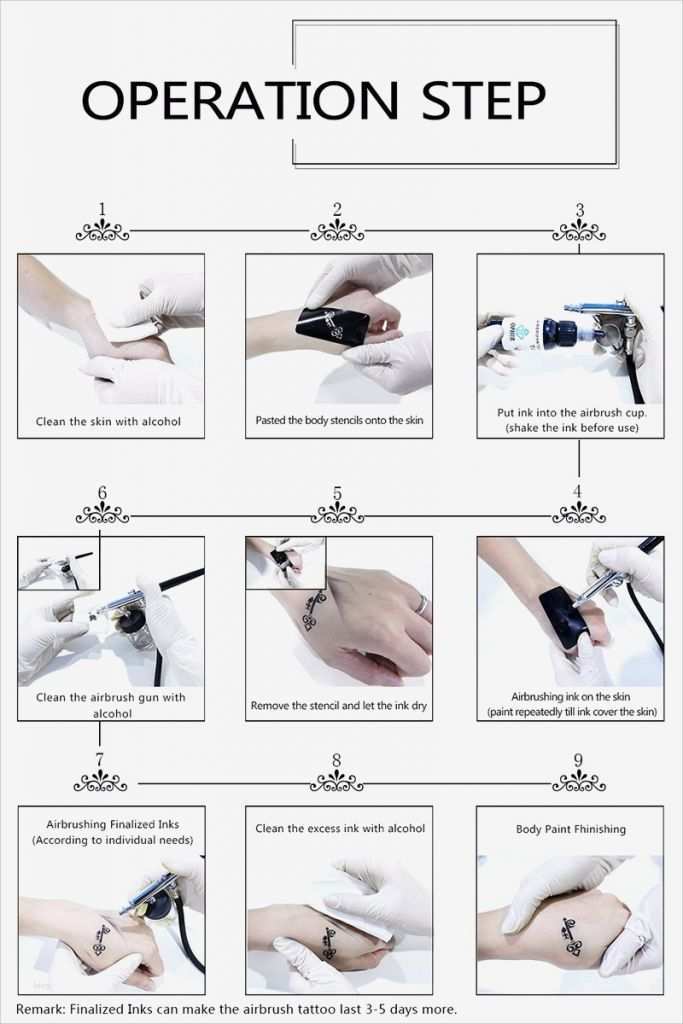 OPERATION STEP

1

Clean the skin with alcohol

2

Pasted the body stencils onto the skin

3

Put ink into the airbrush cup. (shake the ink before use)

6

Clean the airbrush gun with alcohol

5

Remove the stencil and let the ink dry

4

Airbrushing ink on the skin (paint repeatedly till ink cover the skin)

7

Airbrushing Finalized Inks (According to individual needs)

8

Clean the excess ink with alcohol

9

Body Paint Fhinishing

Remark: Finalized Inks can make the airbrush tattoo last 3-5 days more.